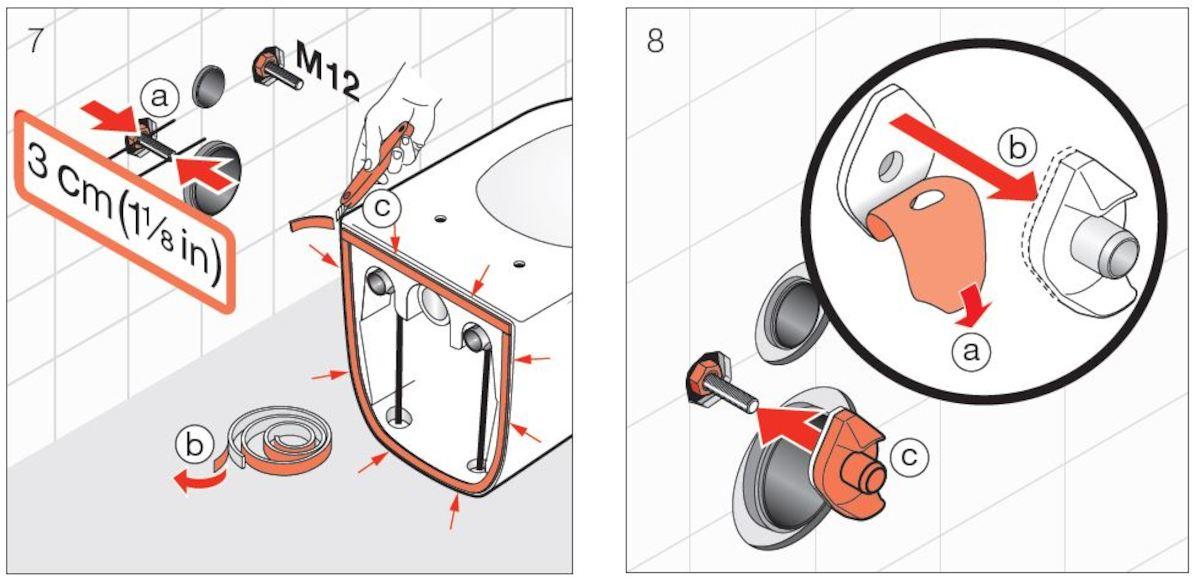 7

a

M12

3 cm ($1\frac{1}{8}$ in)

c

b

8

b

a

c