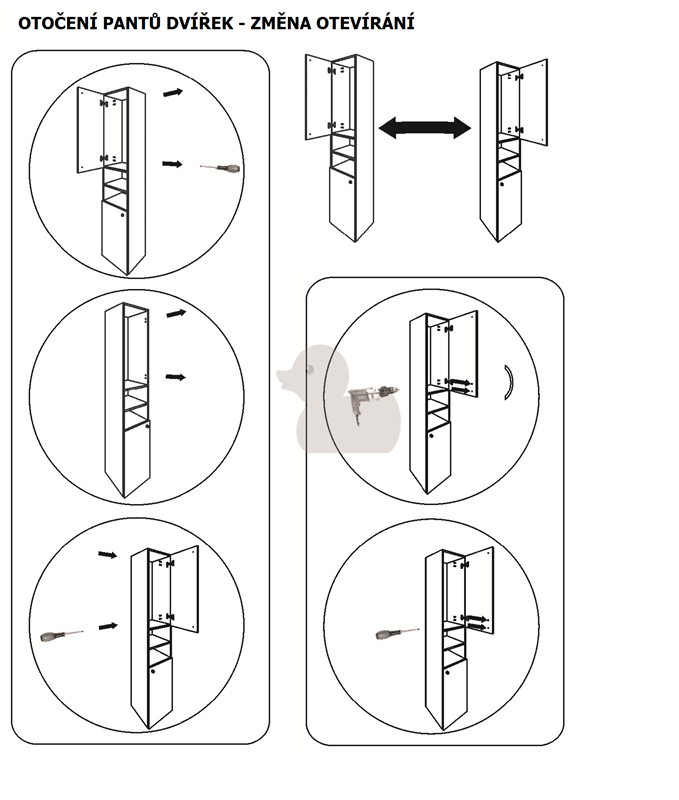 OTOČENÍ PANTŮ DVÍŘEK - ZMĚNA OTEVÍRÁNÍ